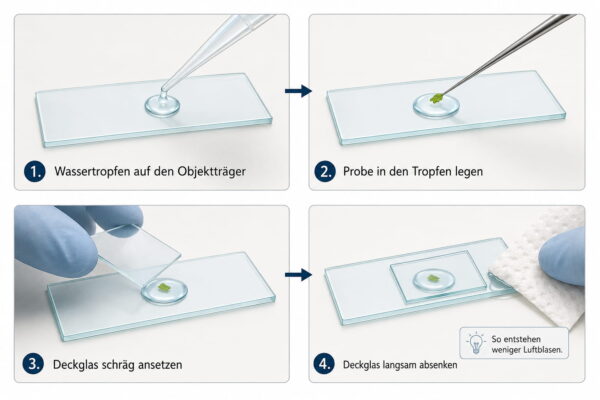 1. Wassertropfen auf den Objektträger

2. Probe in den Tropfen legen

3. Deckglas schräg ansetzen

4. Deckglas langsam absenken

So entstehen weniger Luftblasen.